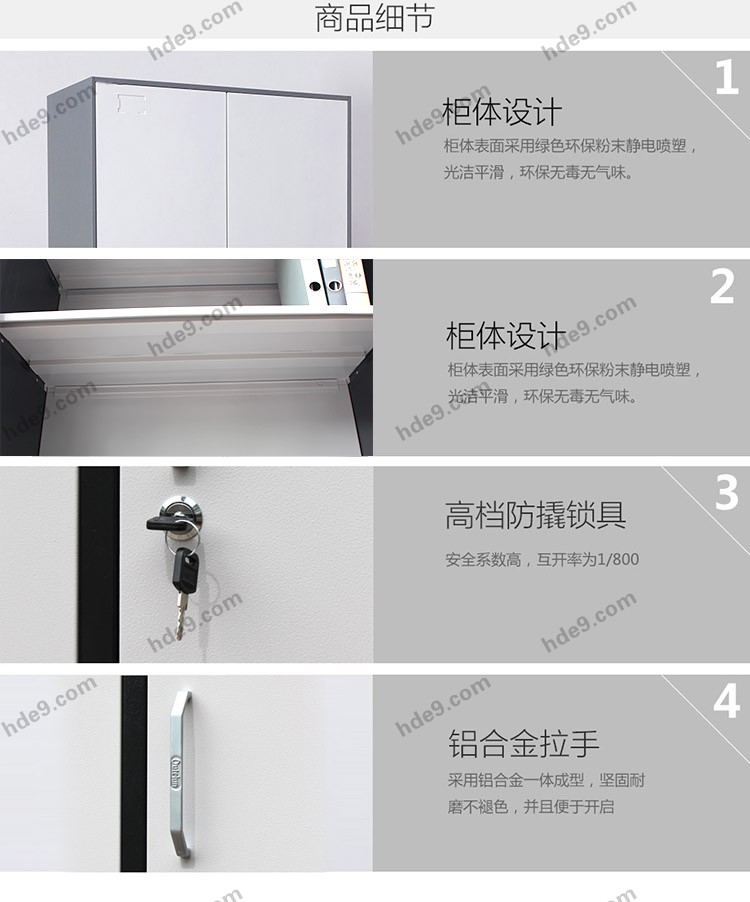 商品细节

hde9.com

1

柜体设计

柜体表面采用绿色环保粉末静电喷塑，光洁平滑，环保无毒无气味。

2

柜体设计

柜体表面采用绿色环保粉末静电喷塑，光洁平滑，环保无毒无气味。

3

高档防撬锁具

安全系数高，互开率为1/800

4

铝合金拉手

采用铝合金一体成型，坚固耐磨不褪色，并且便于开启